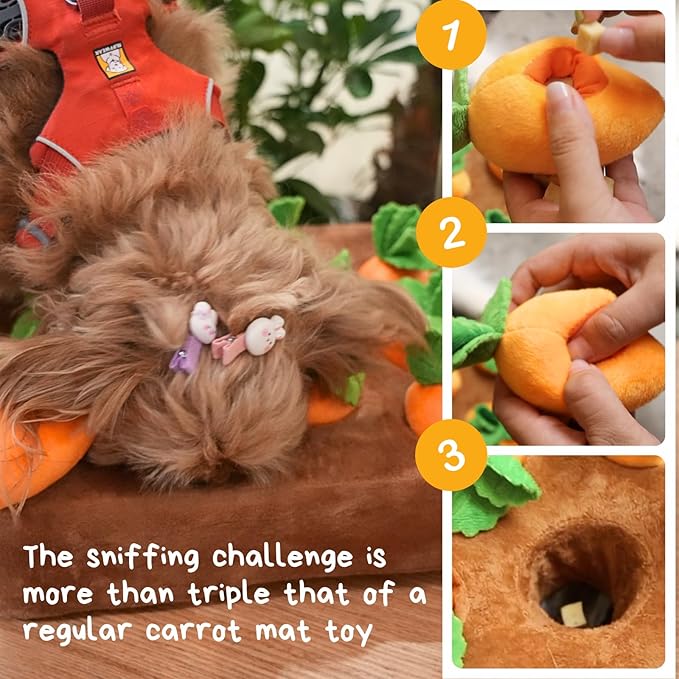 1

2

3

The sniffing challenge is more than triple that of a regular carrot mat toy