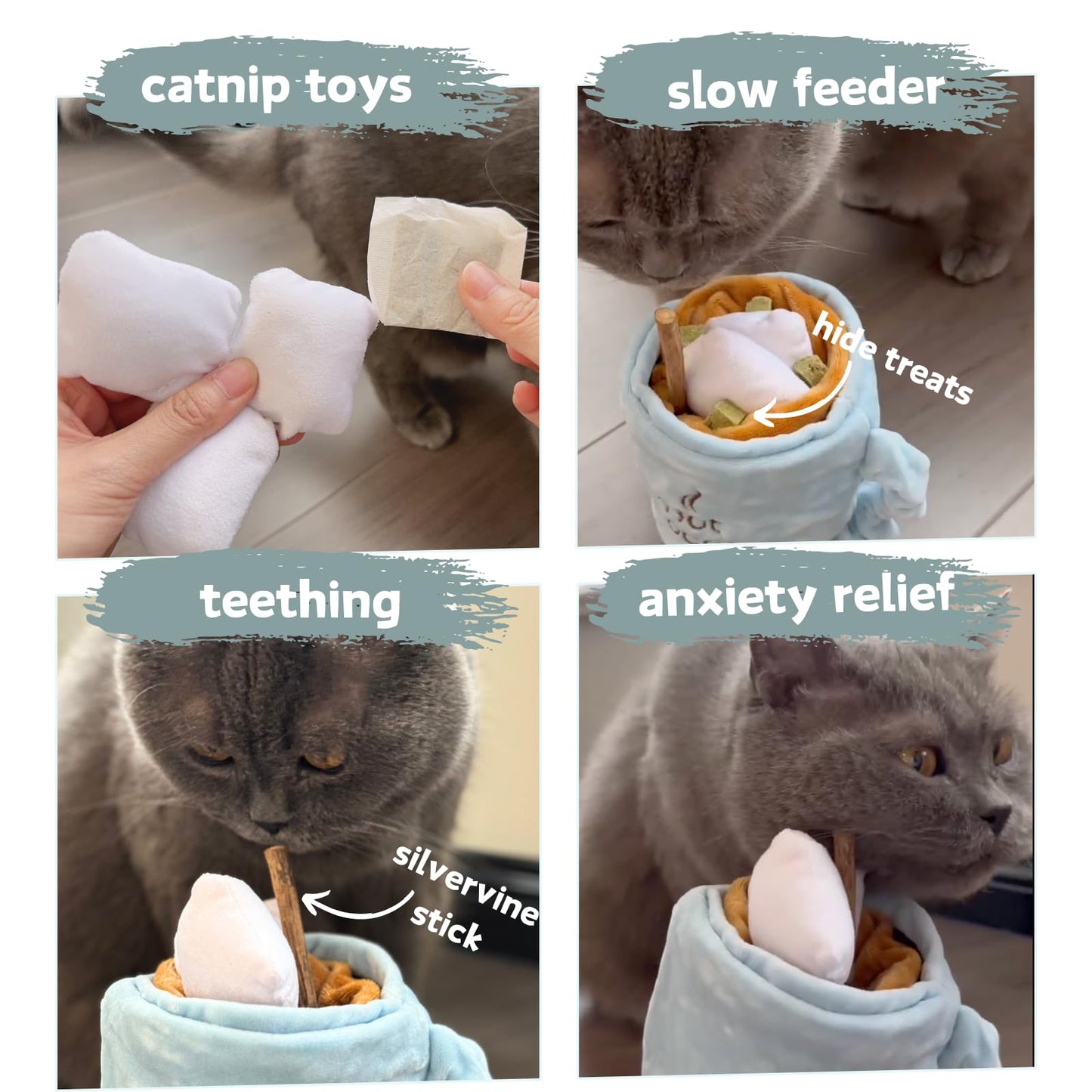 catnip toys

slow feeder

hide treats

teething

silvervine stick

anxiety relief